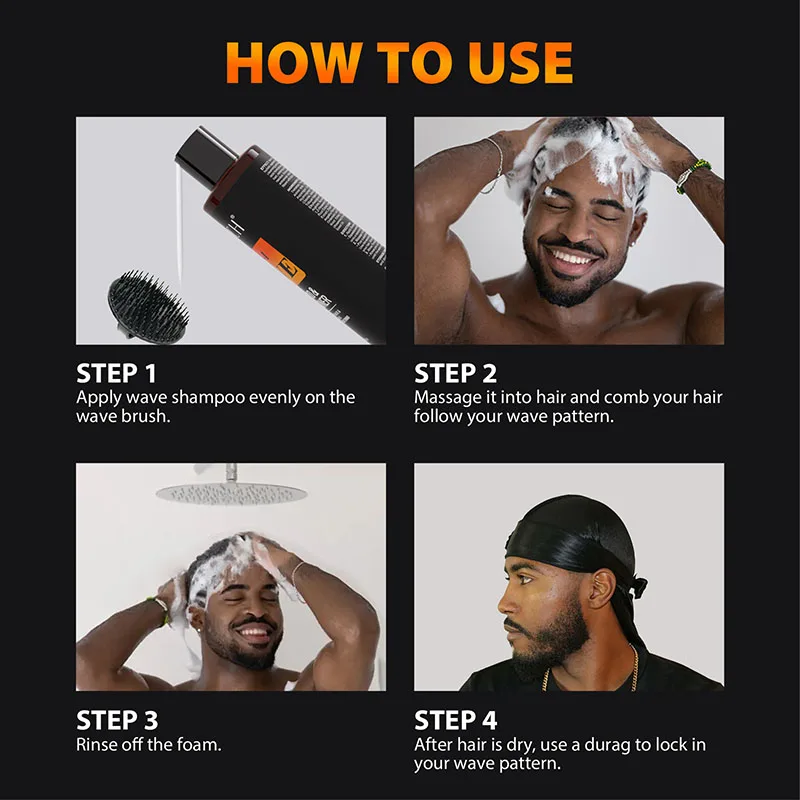 HOW TO USE

STEP 1
Apply wave shampoo evenly on the wave brush.

STEP 2
Massage it into hair and comb your hair follow your wave pattern.

STEP 3
Rinse off the foam.

STEP 4
After hair is dry, use a durag to lock in your wave pattern.