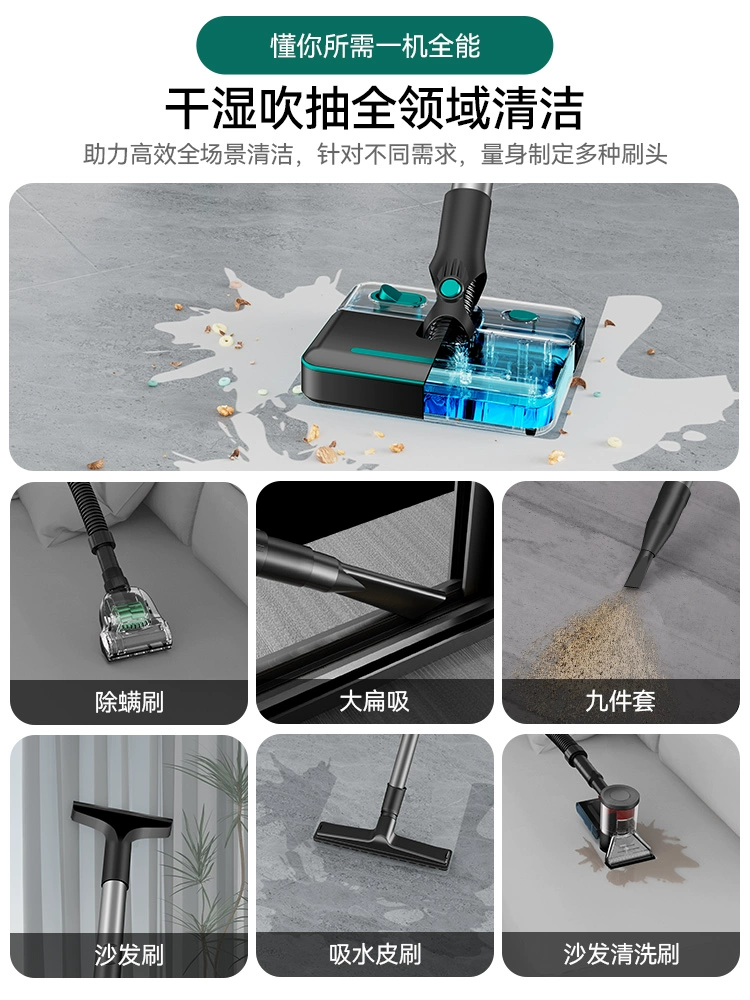 懂你所需一机全能

干湿吹抽全领域清洁

助力高效全场景清洁，针对不同需求，量身制定多种刷头

除螨刷

大扁吸

九件套

沙发刷

吸水皮刷

沙发清洗刷