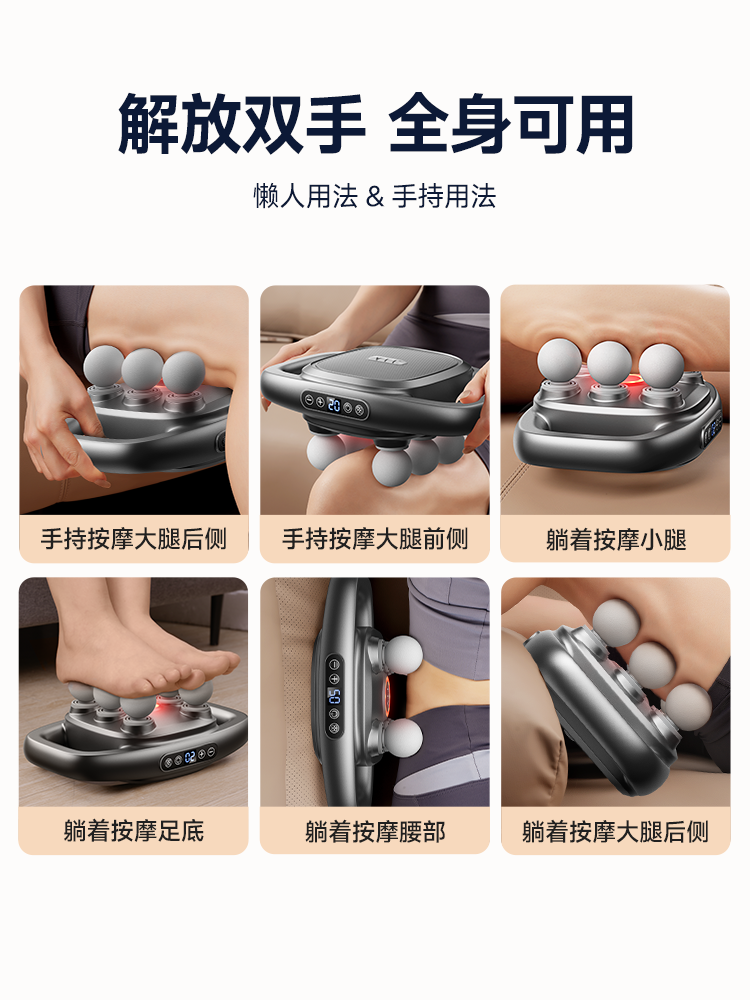 解放双手 全身可用

懒人用法 & 手持用法

20

手持按摩大腿后侧

手持按摩大腿前侧

躺着按摩小腿

02

05

躺着按摩足底

躺着按摩腰部

躺着按摩大腿后侧