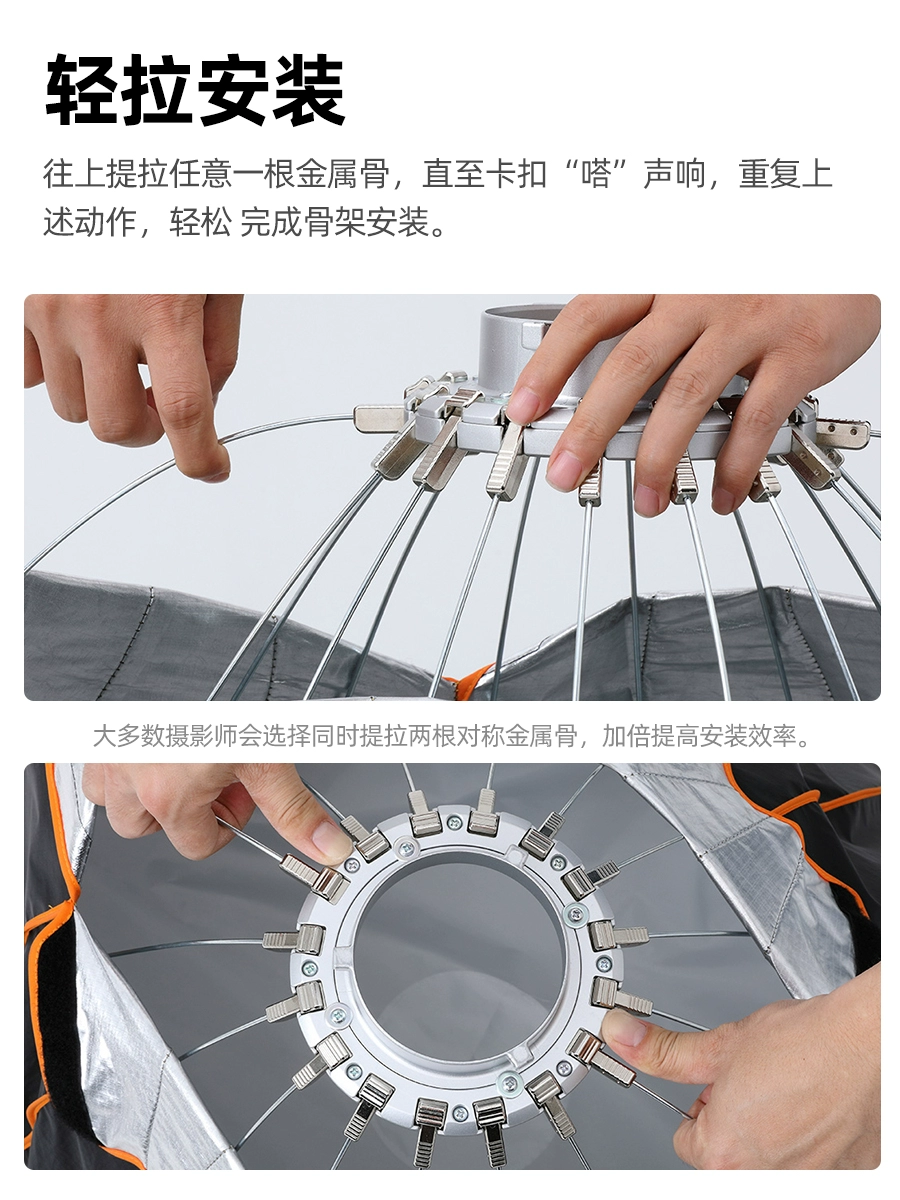 轻拉安装

往上提拉任意一根金属骨，直至卡扣“嗒”声响，重复上述动作，轻松 完成骨架安装。

大多数摄影师会选择同时提拉两根对称金属骨，加倍提高安装效率。